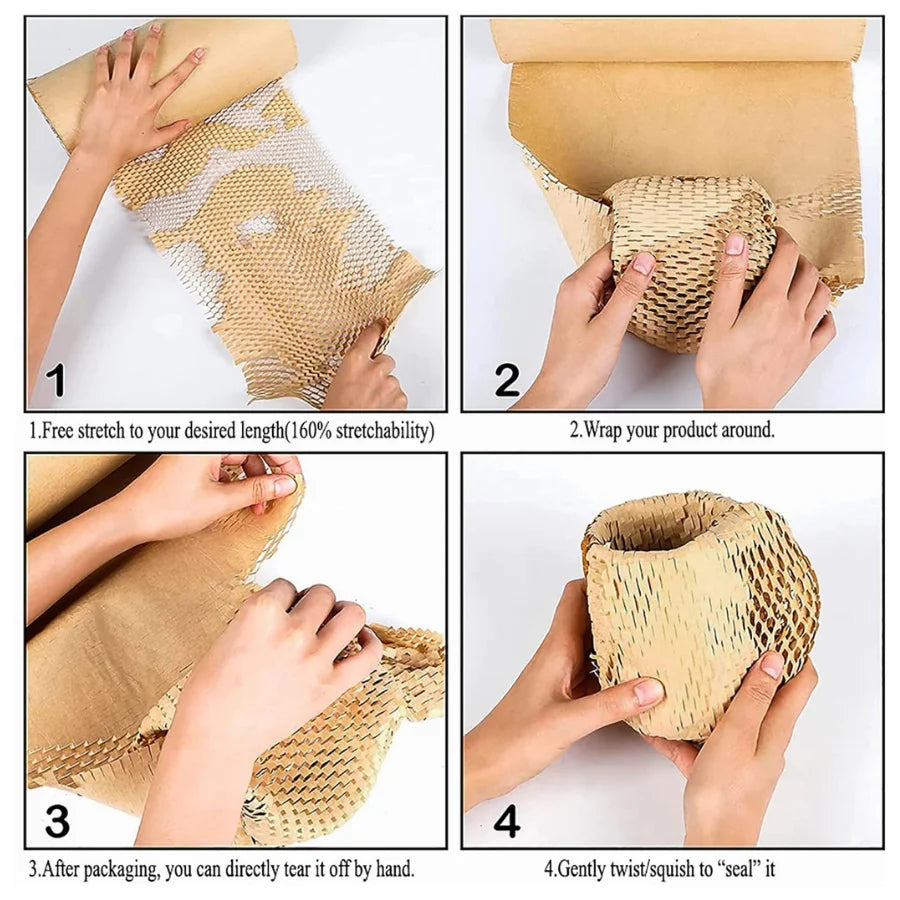 1

1.Free stretch to your desired length(160% stretchability)

2

2.Wrap your product around.

3

3.After packaging, you can directly tear it off by hand.

4

4.Gently twist/squish to “seal” it