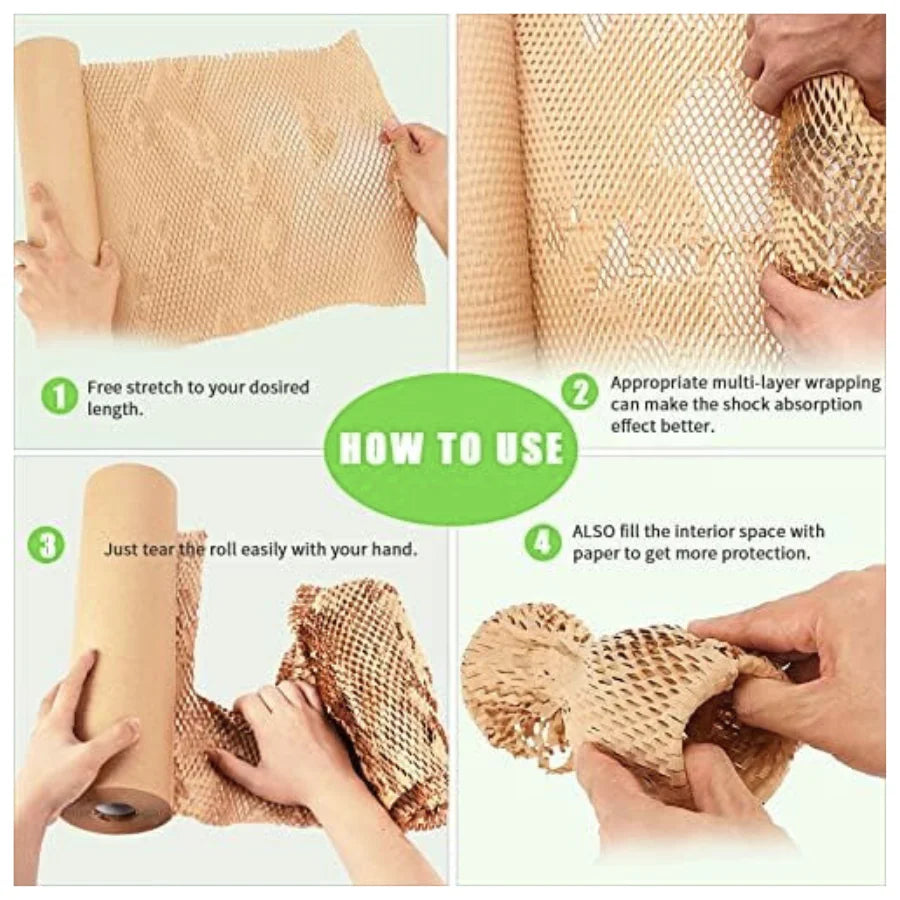 1 Free stretch to your dosired length.

2 Appropriate multi-layer wrapping can make the shock absorption effect better.

HOW TO USE

3 Just tear the roll easily with your hand.

4 ALSO fill the interior space with paper to get more protection.