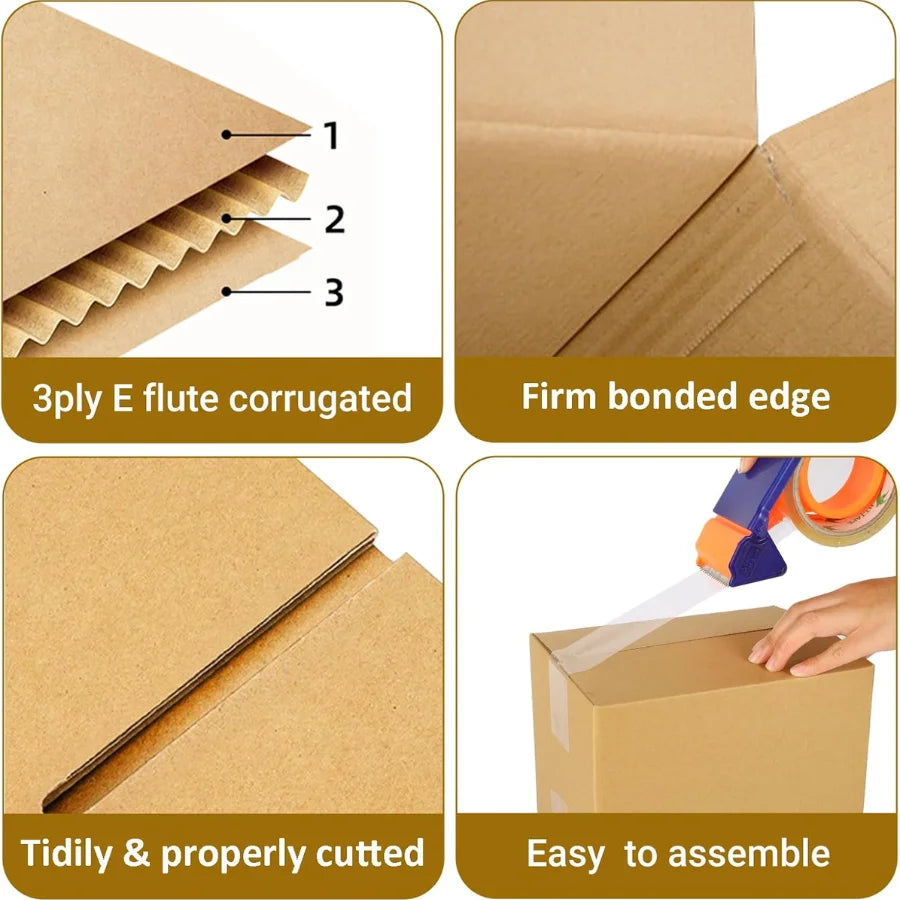 1
2
3
3ply E flute corrugated

Firm bonded edge

Tidily & properly cutted

Easy to assemble